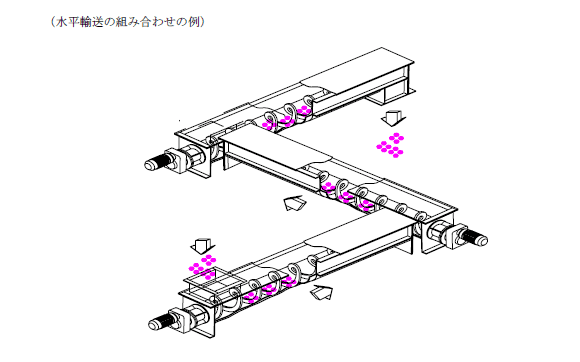 （水平輸送の組み合わせの例）